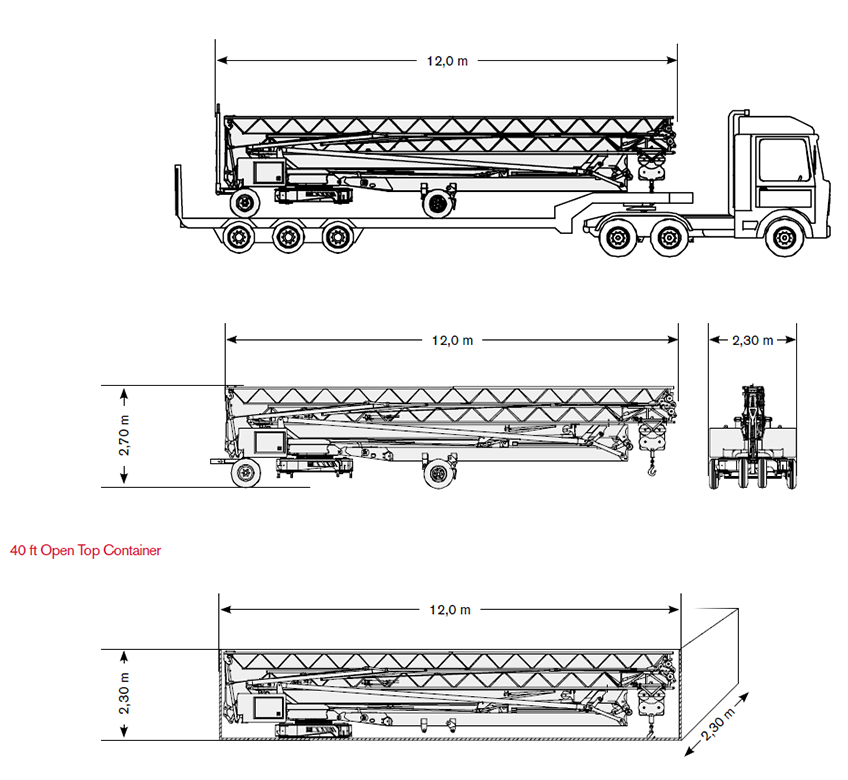 12,0 m

12,0 m

2,30 m

2,70 m

40 ft Open Top Container

12,0 m

2,30 m

2,30 m